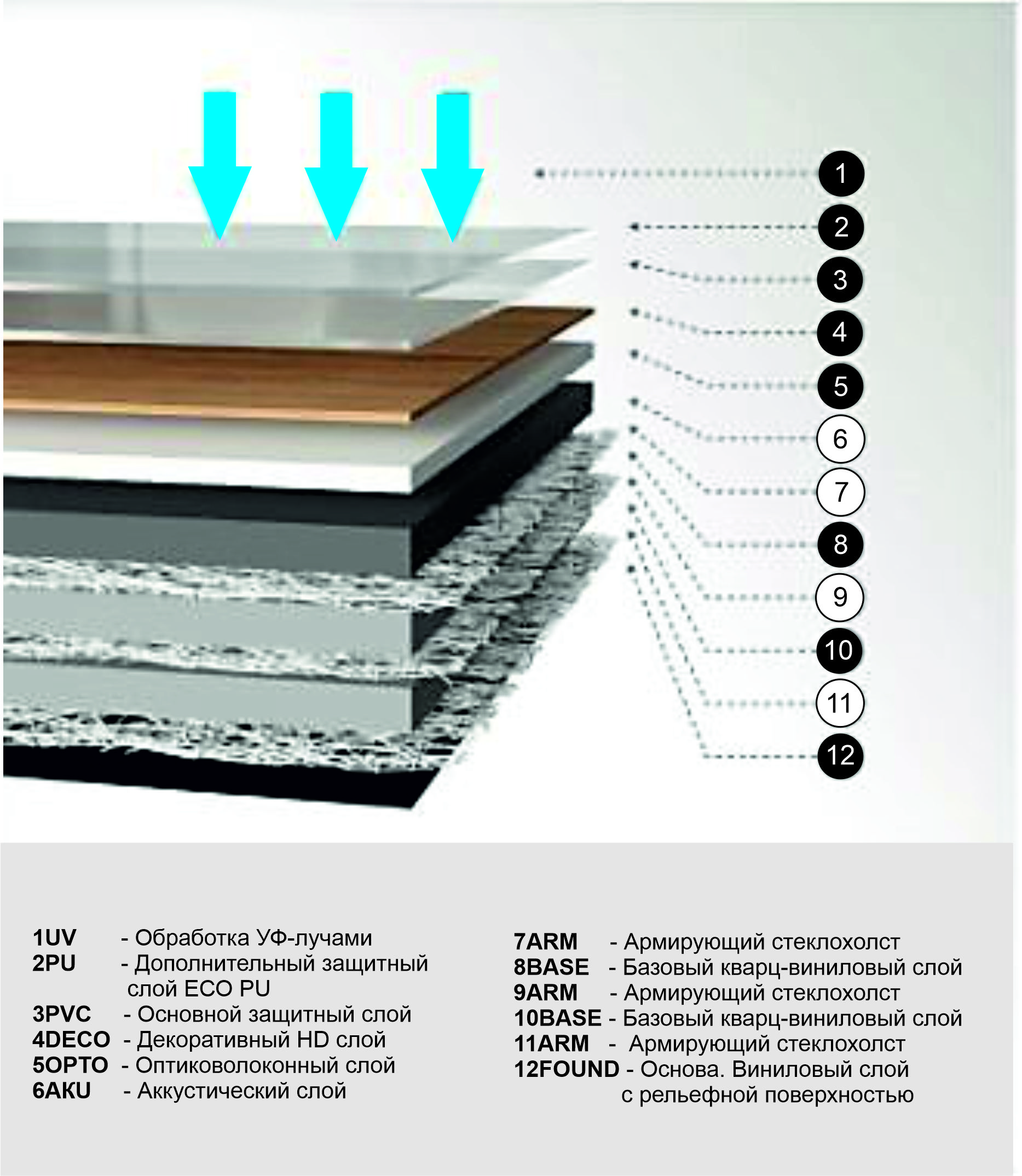 1
2
3
4
5
6
7
8
9
10
11
12

1UV - Обработка УФ-лучами
2PU - Дополнительный защитный слой ECO PU
3PVC - Основной защитный слой
4DECO - Декоративный HD слой
5OPTO - Оптиковолоконный слой
6AKU - Аккустический слой

7ARM - Армирующий стеклохолст
8BASE - Базовый кварц-виниловый слой
9ARM - Армирующий стеклохолст
10BASE - Базовый кварц-виниловый слой
11ARM - Армирующий стеклохолст
12FOUND - Основа. Виниловый слой с рельефной поверхностью